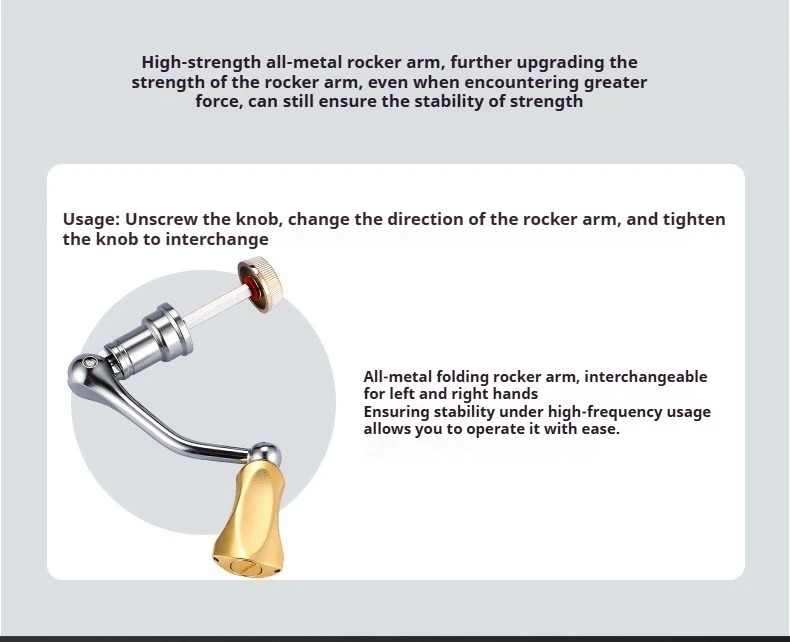 High-strength all-metal rocker arm, further upgrading the strength of the rocker arm, even when encountering greater force, can still ensure the stability of strength

Usage: Unscrew the knob, change the direction of the rocker arm, and tighten the knob to interchange

All-metal folding rocker arm, interchangeable for left and right hands
Ensuring stability under high-frequency usage allows you to operate it with ease.